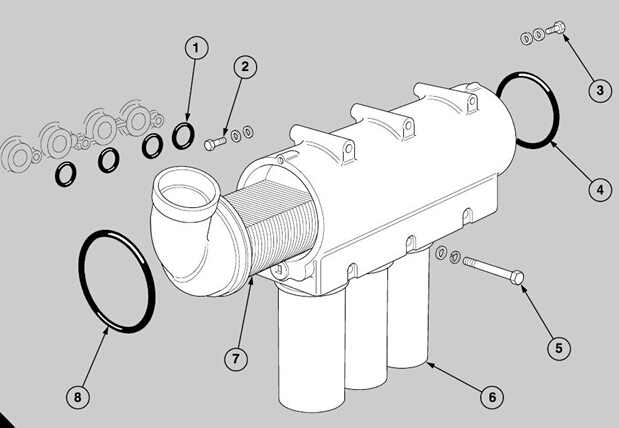 1
2
3
4
5
6
7
8