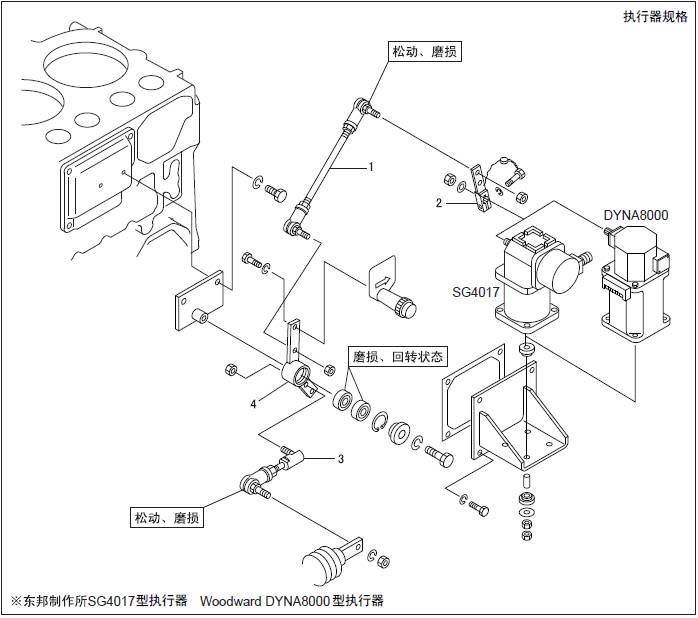 执行器规格

松动、磨损

1

2

DYNA8000

SG4017

磨损、回转状态

4

3

松动、磨损

※东邦制作所SG4017型执行器　Woodward DYNA8000型执行器