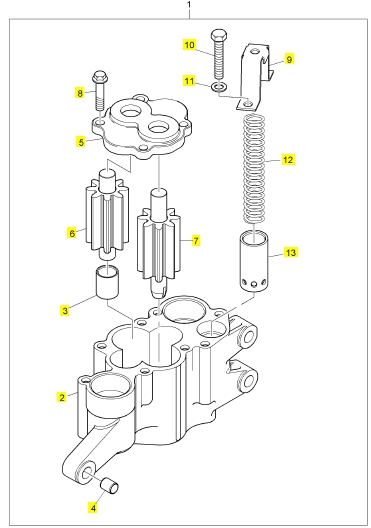 1
10
9
11
8
5
12
6
7
13
3
2
4