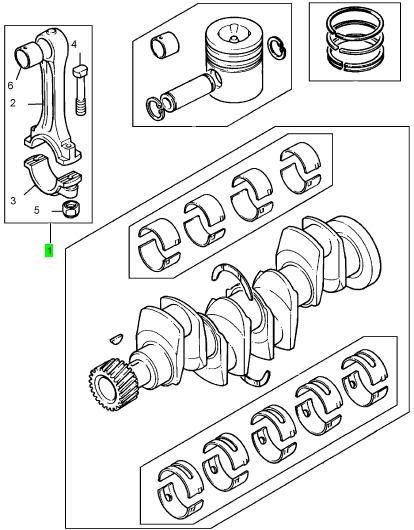 4
6
2
3
5
1