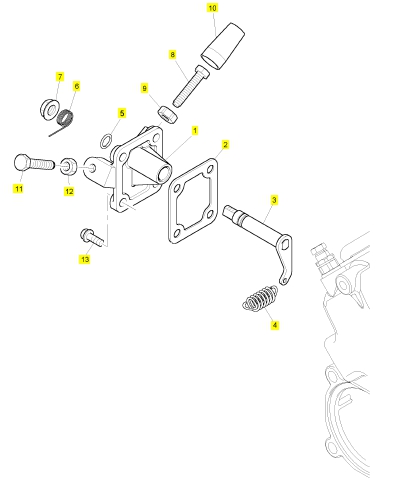 10
8
7
6
9
5
1
2
11
12
3
13
4