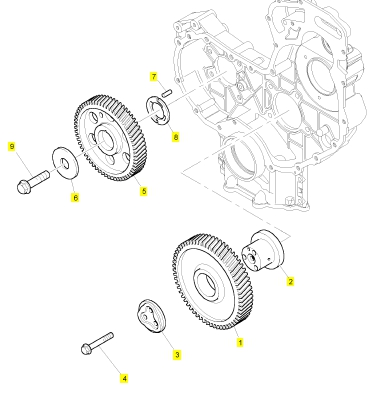 7
8
9
6
5
2
1
3
4