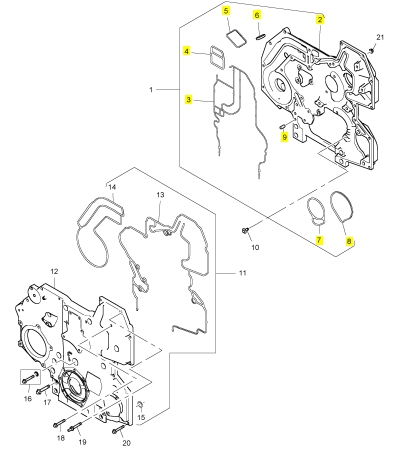 5
6
2
21
4
1
3
9
14
13
10
7
8
12
11
16
17
15
18
19
20