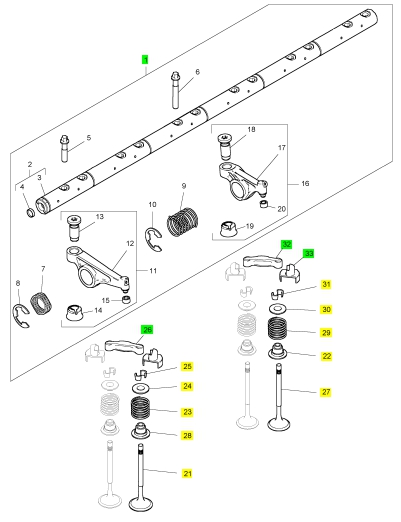 1
6
5
2
4
3
18
17
16
20
19
9
10
13
12
11
7
8
15
14
32
33
31
30
29
22
27
26
25
24
23
28
21