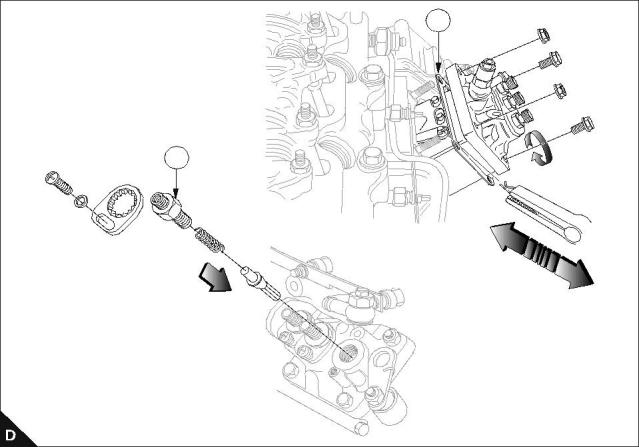 D