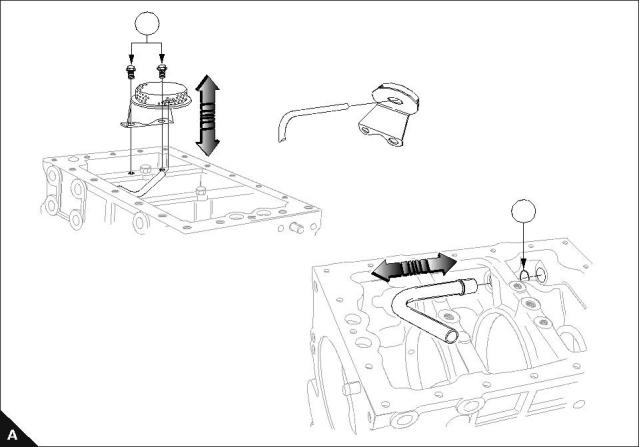 A