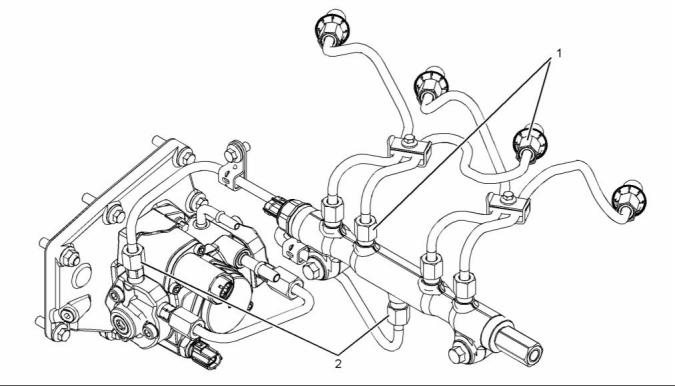 1

2