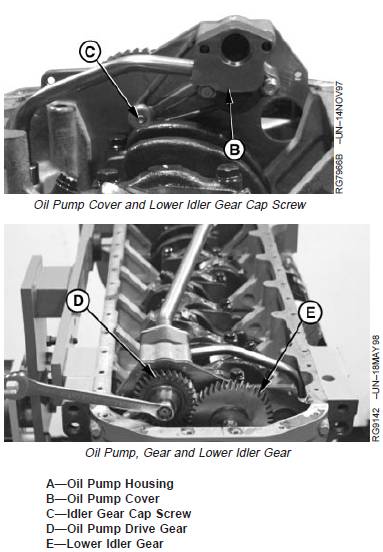 C

B

RG7966B –UN–14NOV97

Oil Pump Cover and Lower Idler Gear Cap Screw

D

E

RG9142 –UN–18MAY98

Oil Pump, Gear and Lower Idler Gear

A—Oil Pump Housing
B—Oil Pump Cover
C—Idler Gear Cap Screw
D—Oil Pump Drive Gear
E—Lower Idler Gear