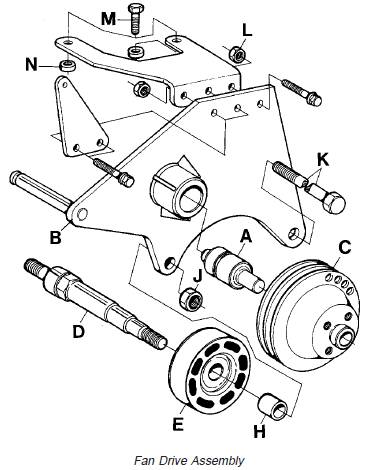 M
L
N
K
B
A
C
J
D
E
H

Fan Drive Assembly