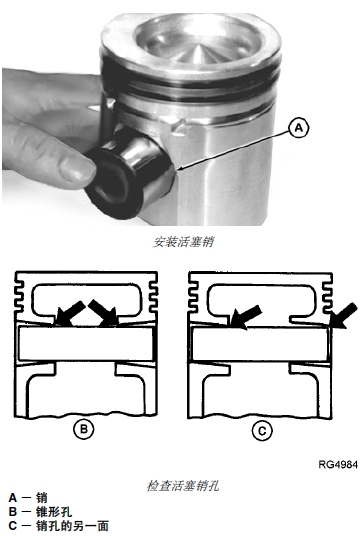 A

安装活塞销

B

C

RG4984

检查活塞销孔

A — 销
B — 锥形孔
C — 销孔的另一面