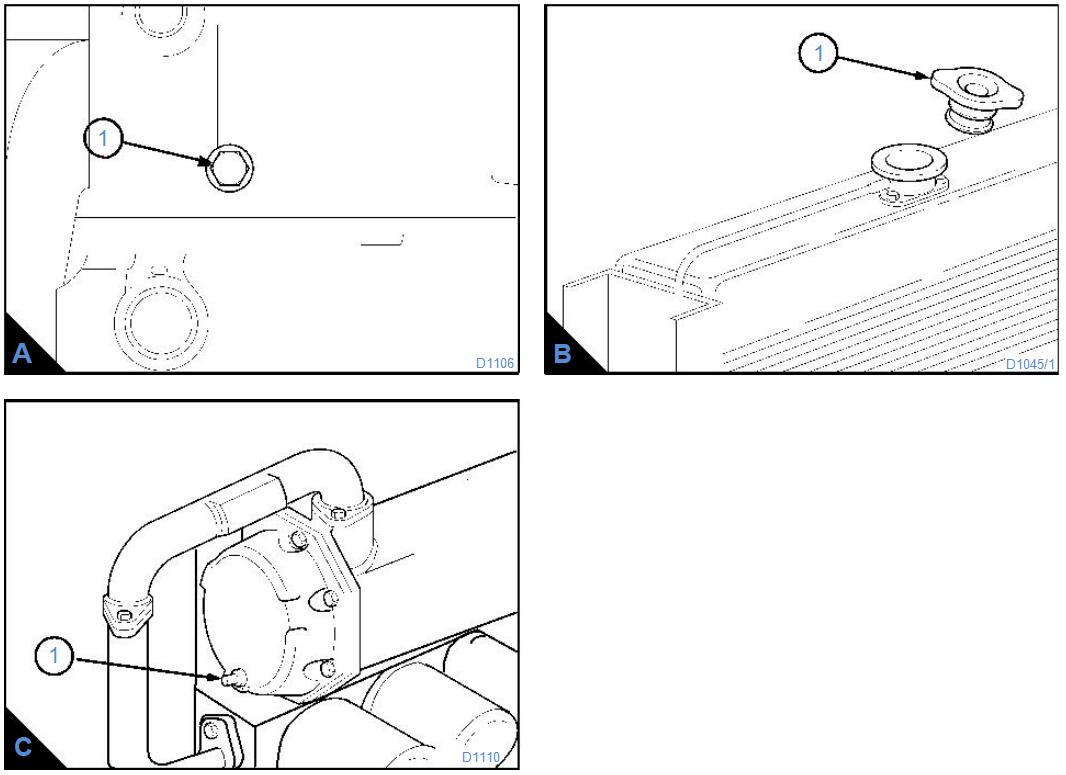 1

A

D1106

1

B

D1045/1

1

C

D1110