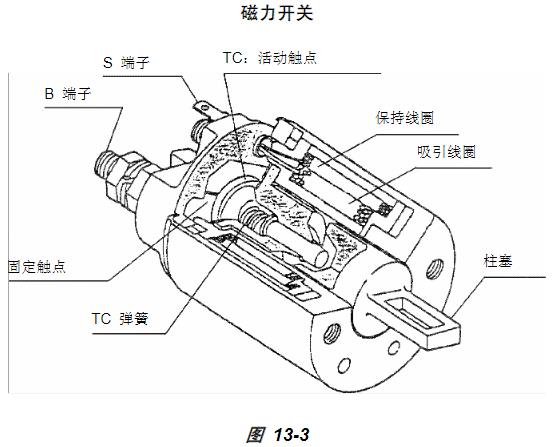 磁力开关

S 端子

TC：活动触点

B 端子

保持线圈

吸引线圈

固定触点

柱塞

TC 弹簧

图 13-3